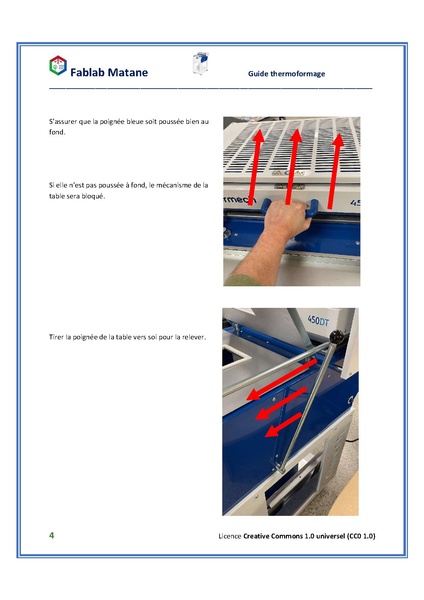 Fablab Matane

Guide thermoformage

S'assurer que la poignée bleue soit poussée bien au fond.

Si elle n'est pas poussée à fond, le mécanisme de la table sera bloqué.

rmech

45

Tirer la poignée de la table vers soi pour la relever.

450DT

4

Licence Creative Commons 1.0 universel (CC0 1.0)