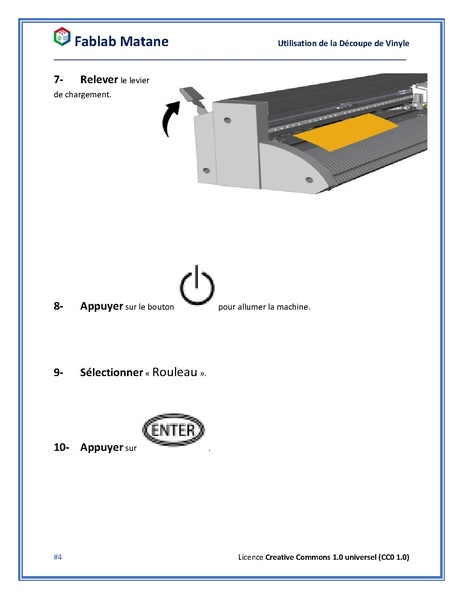 Fablab Matane

Utilisation de la Découpe de Vinyle

7- Relever le levier de chargement.

8- Appuyer sur le bouton pour allumer la machine.

9- Sélectionner « Rouleau ».

10- Appuyer sur ENTER .

#4

Licence Creative Commons 1.0 universel (CC0 1.0)